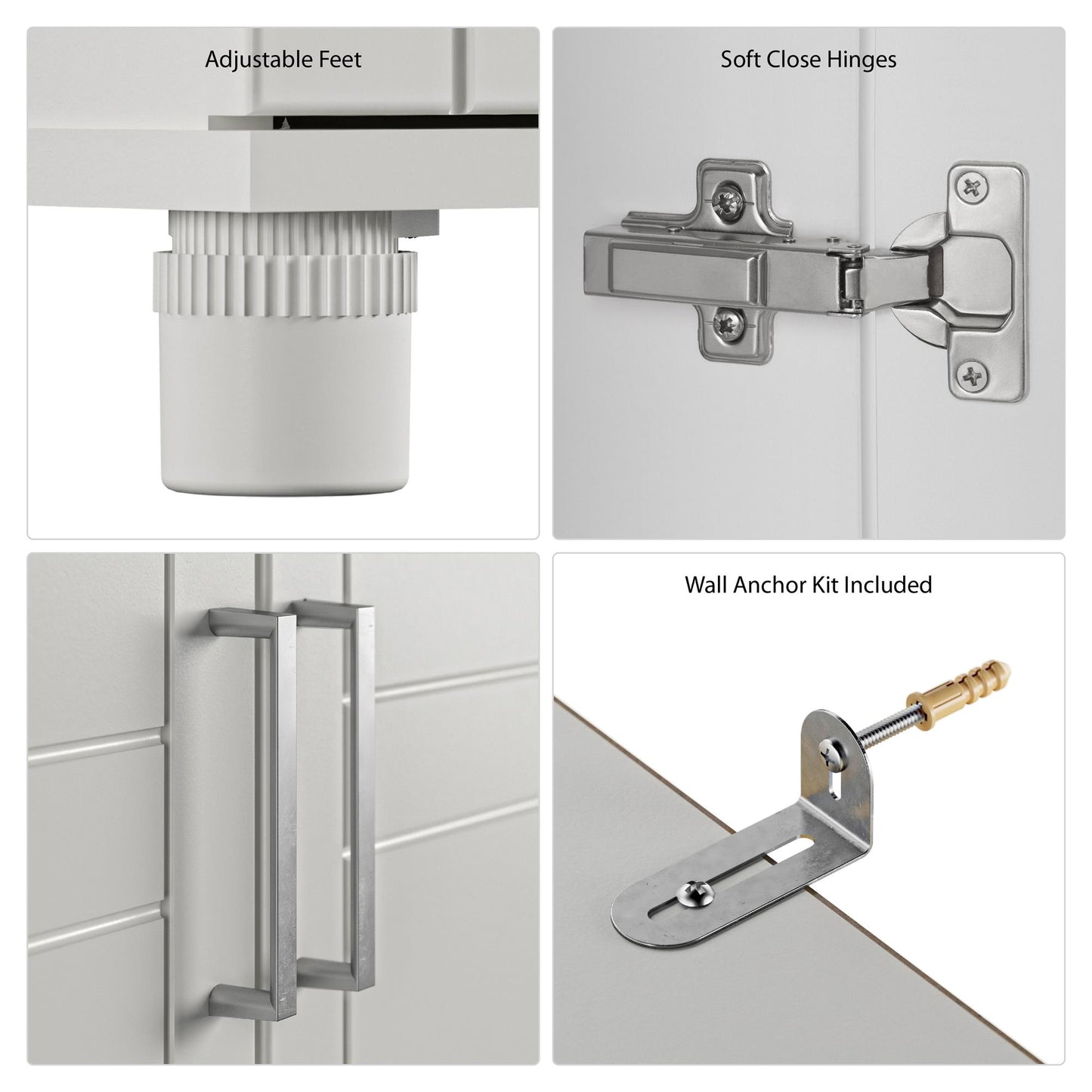 Adjustable Feet

Soft Close Hinges

Wall Anchor Kit Included