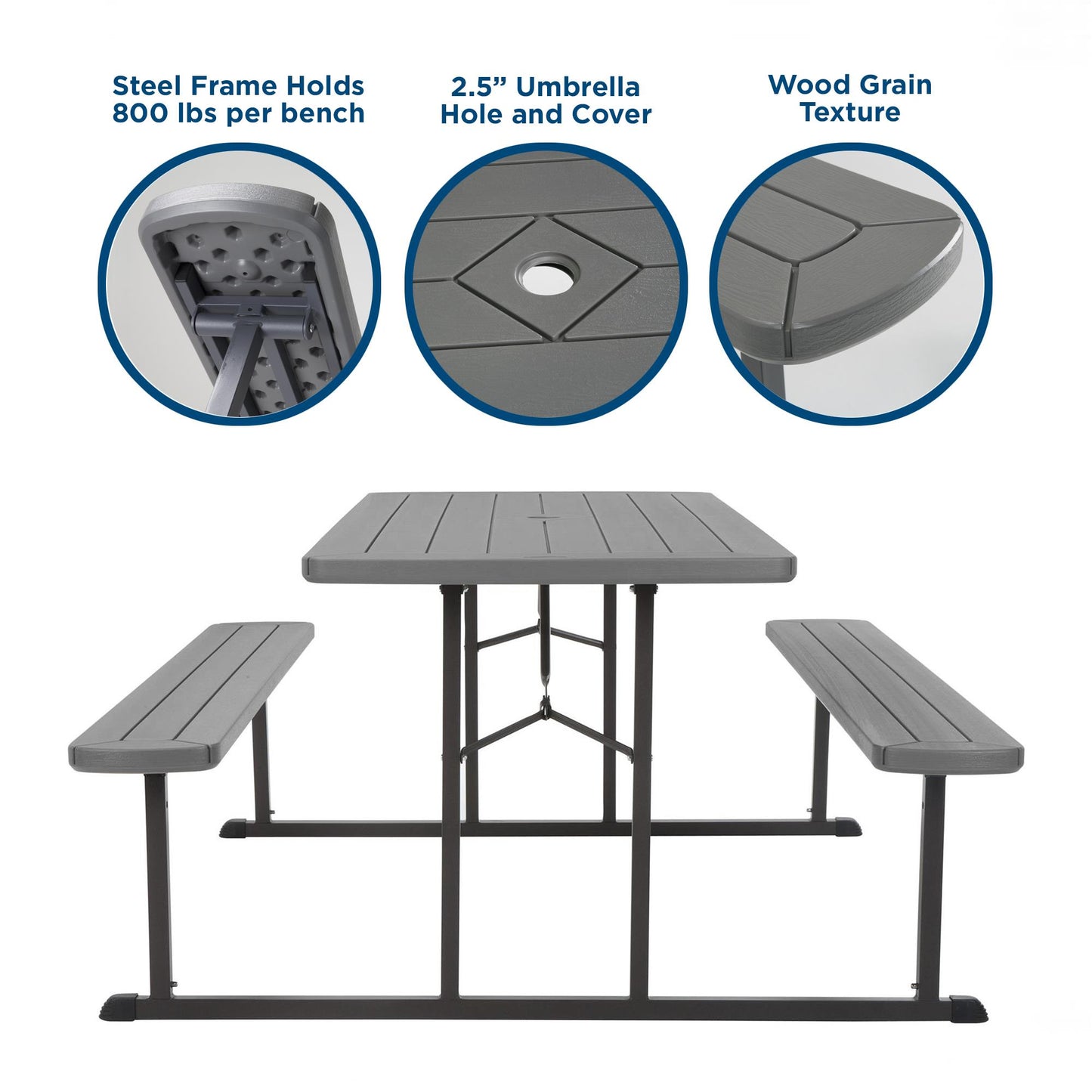 Steel Frame Holds 800 lbs per bench

2.5” Umbrella Hole and Cover

Wood Grain Texture